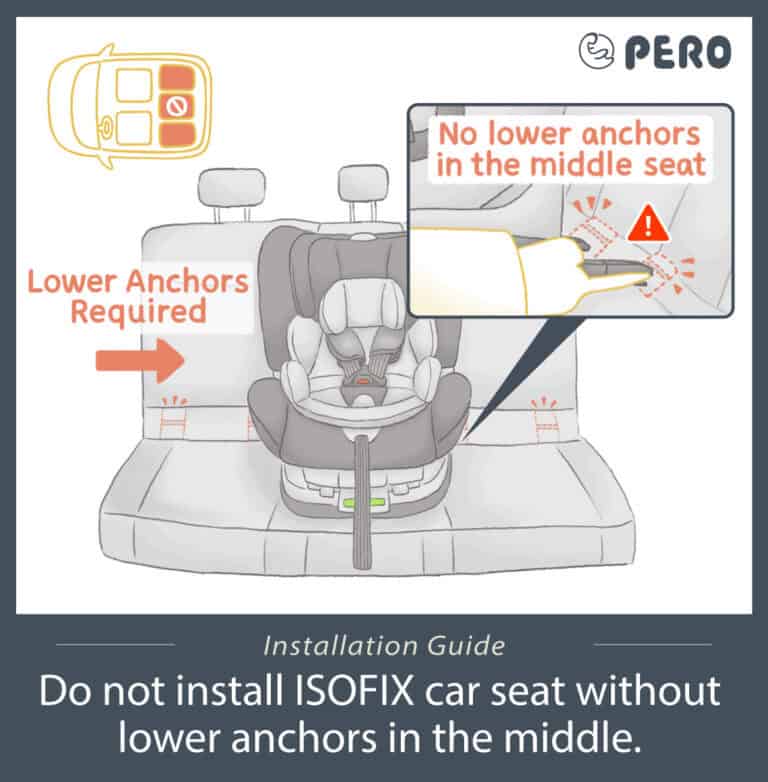 PERO

No lower anchors in the middle seat

Lower Anchors Required

Installation Guide

Do not install ISOFIX car seat without lower anchors in the middle.